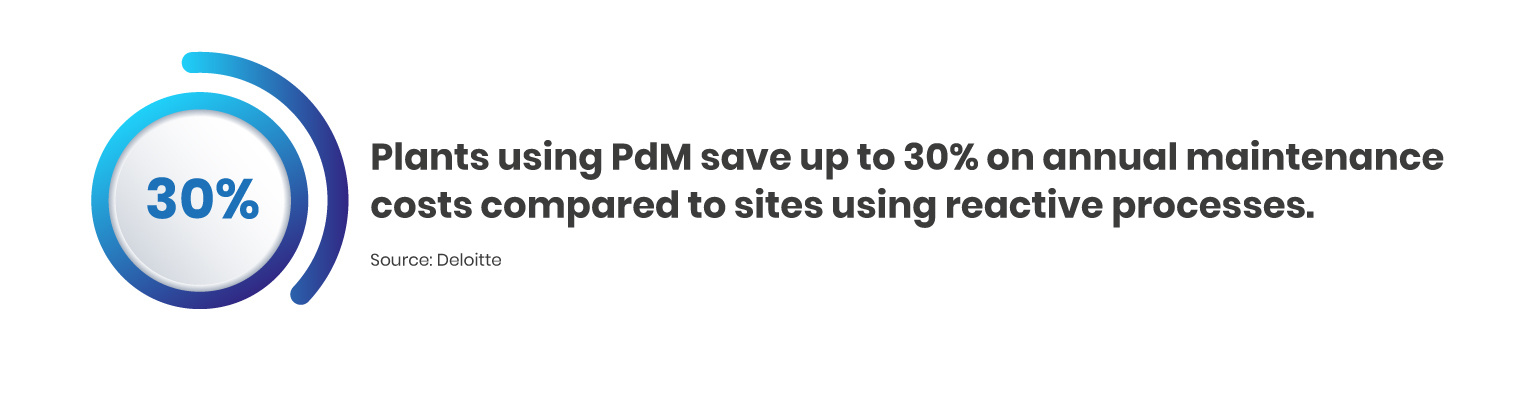 30%

Plants using PdM save up to 30% on annual maintenance costs compared to sites using reactive processes.

Source: Deloitte